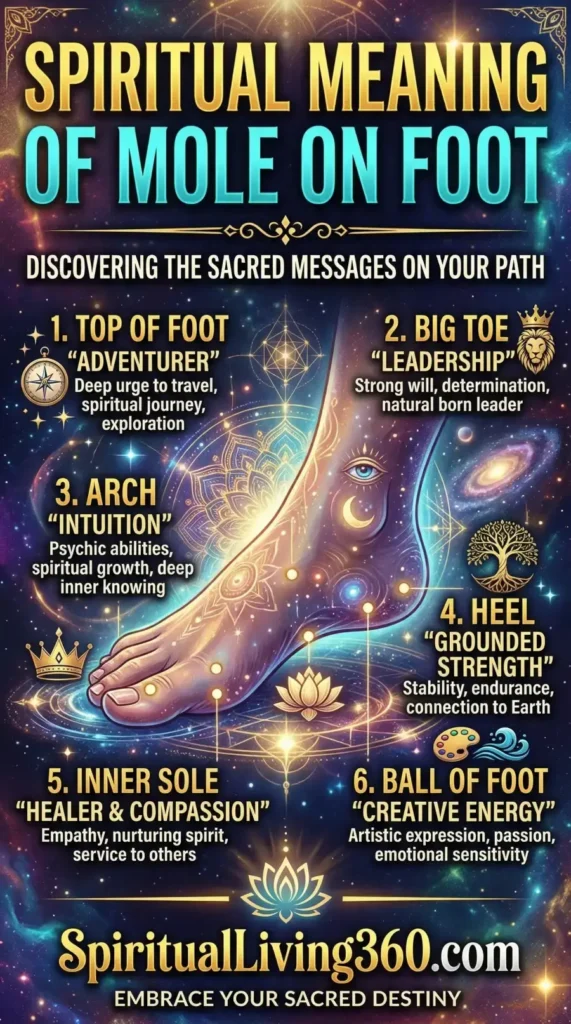 SPIRITUAL MEANING OF MOLE ON FOOT

DISCOVERING THE SACRED MESSAGES ON YOUR PATH

1. TOP OF FOOT
"ADVENTURER"
Deep urge to travel, spiritual journey, exploration

2. BIG TOE
"LEADERSHIP"
Strong will, determination, natural born leader

3. ARCH
"INTUITION"
Psychic abilities, spiritual growth, deep inner knowing

4. HEEL
"GROUNDED STRENGTH"
Stability, endurance, connection to Earth

5. INNER SOLE
"HEALER & COMPASSION"
Empathy, nurturing spirit, service to others

6. BALL OF FOOT
"CREATIVE ENERGY"
Artistic expression, passion, emotional sensitivity

SpiritualLiving360.com
EMBRACE YOUR SACRED DESTINY